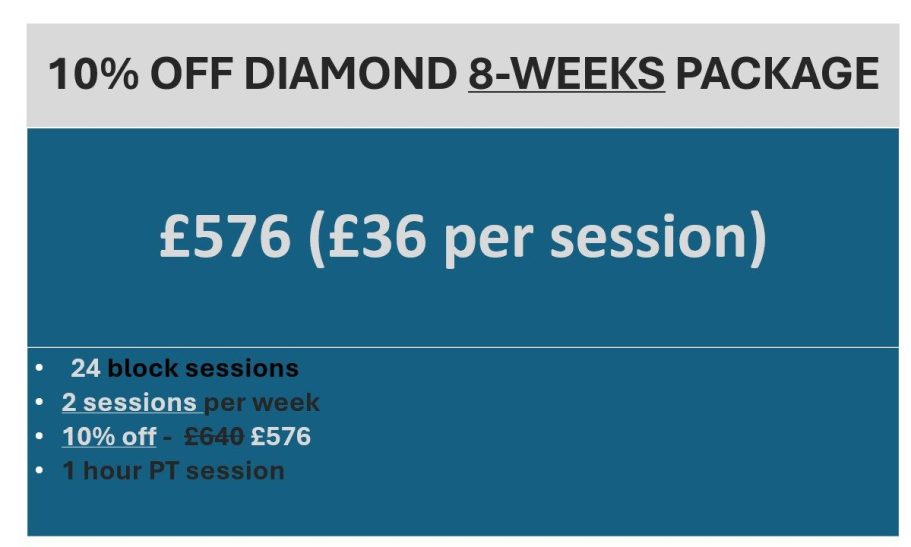 10% OFF DIAMOND 8-WEEKS PACKAGE

£576 (£36 per session)

• 24 block sessions
• 2 sessions per week
• 10% off - £640 £576
• 1 hour PT session